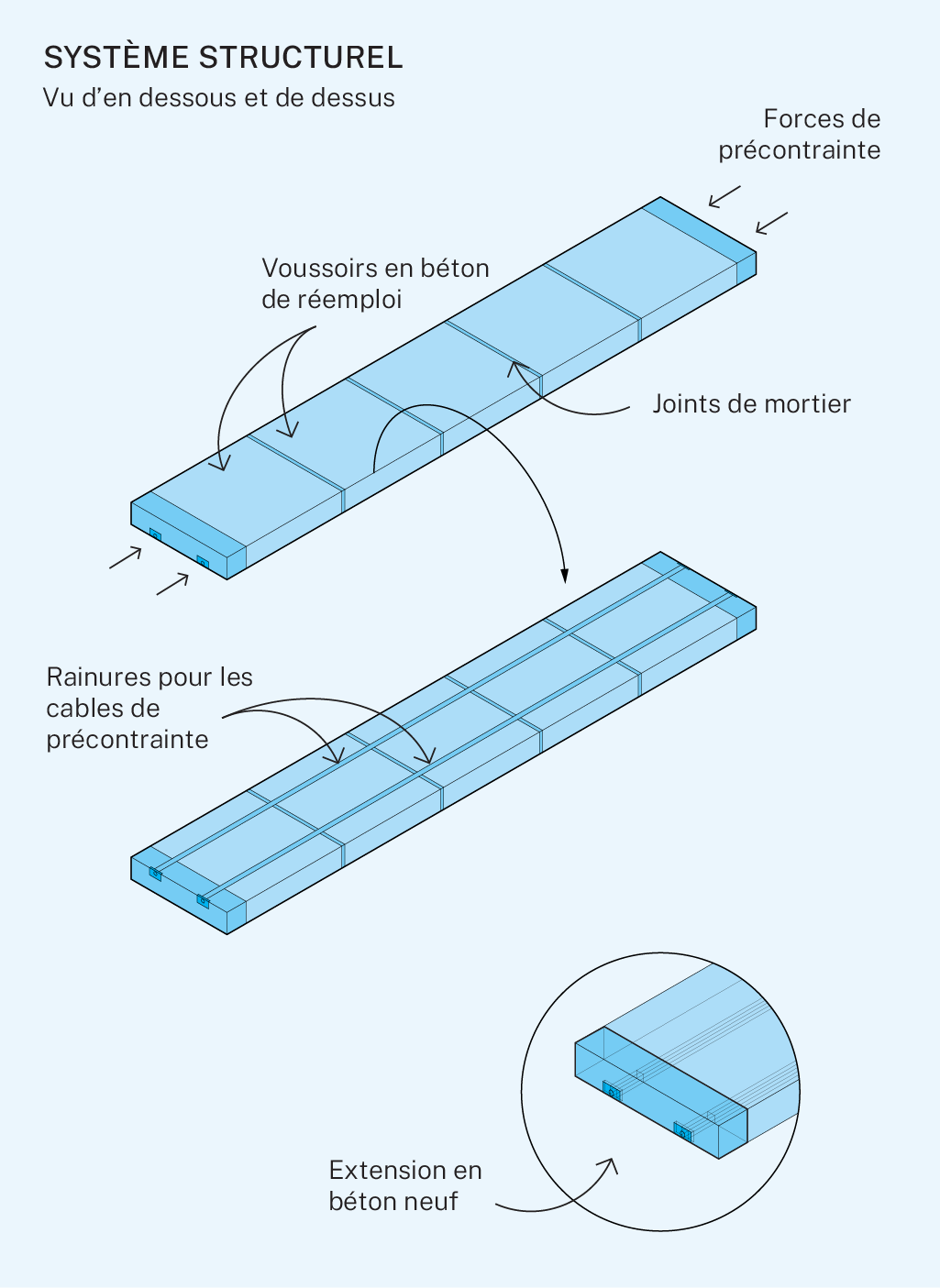 SYSTÈME STRUCTUREL
Vu d’en dessous et de dessus

Forces de précontrainte

Voussoirs en béton de réemploi

Joints de mortier

Rainures pour les cables de précontrainte

Extension en béton neuf