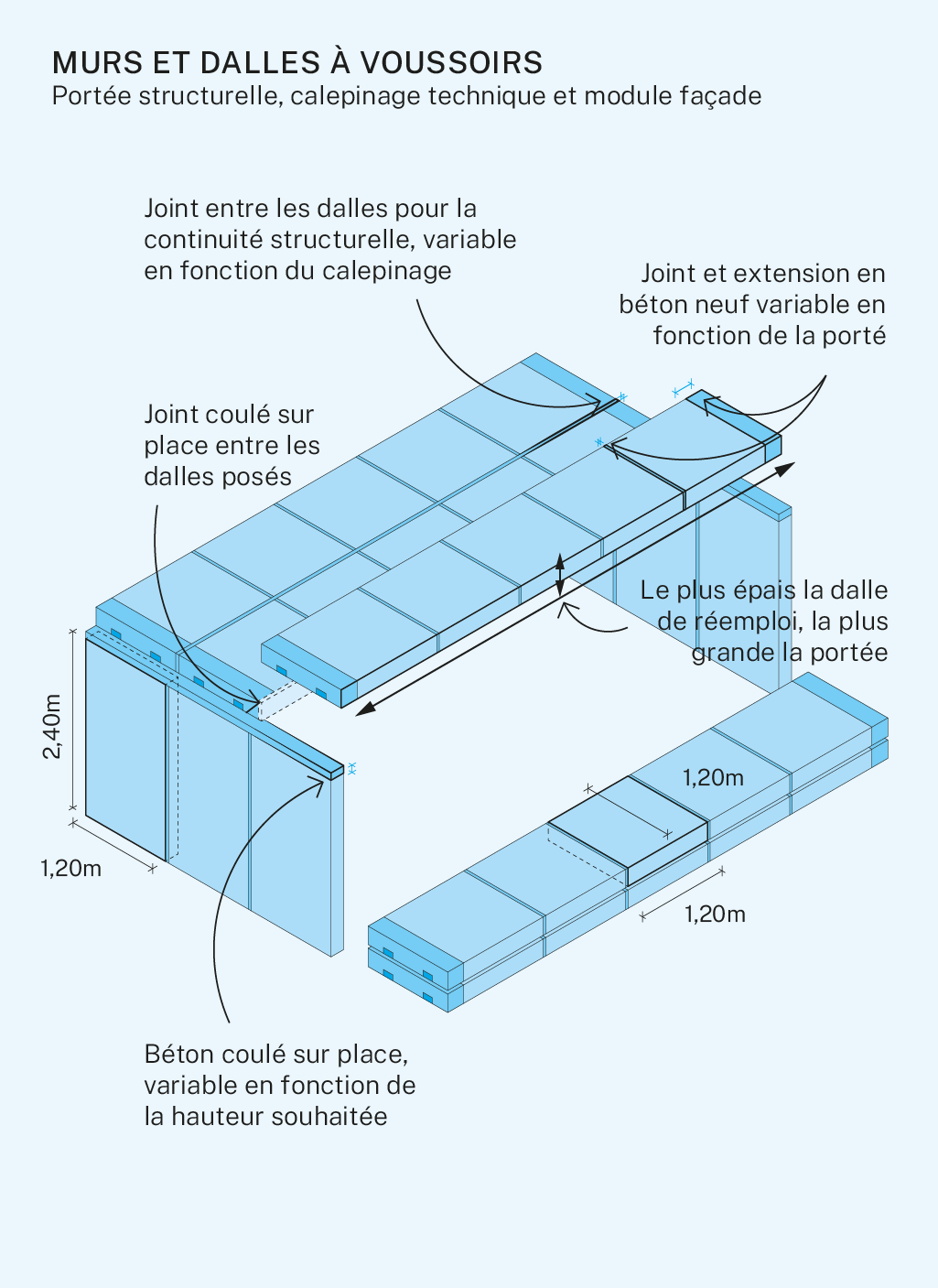 MURS ET DALLES À VOUSSOIRS
Portée structurelle, calepinage technique et module façade

Joint entre les dalles pour la continuité structurelle, variable en fonction du calepinage

Joint et extension en béton neuf variable en fonction de la porté

Joint coulé sur place entre les dalles posés

Le plus épais la dalle de réemploi, la plus grande la portée

2,40m

1,20m

1,20m

1,20m

Béton coulé sur place, variable en fonction de la hauteur souhaitée